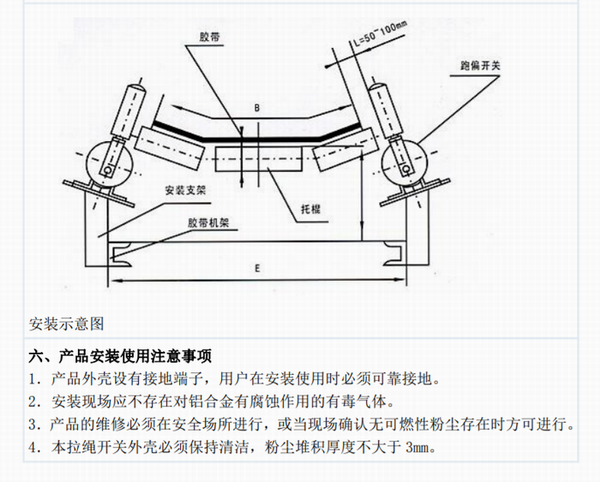 胶带

L=50~100mm

跑偏开关

B

安装支架

托辊

胶带机架

E

安装示意图

六、产品安装使用注意事项

1. 产品外壳设有接地端子，用户在安装使用时必须可靠接地。

2. 安装现场应不存在对铝合金有腐蚀作用的有毒气体。

3. 产品的维修必须在安全场所进行，或当现场确认无可燃性粉尘存在时方可进行。

4. 本拉绳开关外壳必须保持清洁，粉尘堆积厚度不大于 3mm。